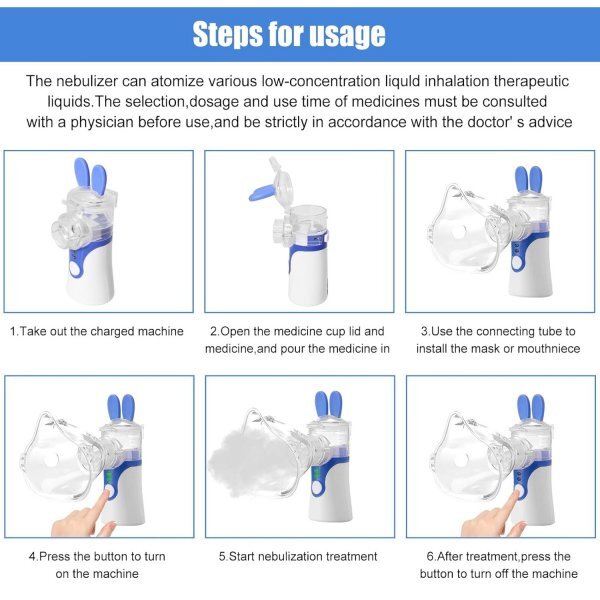 Steps for usage

The nebulizer can atomize various low-concentration liquld inhalation therapeutic liquids.The selection,dosage and use time of medicines must be consulted with a physician before use,and be strictly in accordance with the doctor' s advice

1.Take out the charged machine

2.Open the medicine cup lid and medicine,and pour the medicine in

3.Use the connecting tube to install the mask or mouthniece

4.Press the button to turn on the machine

5.Start nebulization treatment

6.After treatment,press the button to turn off the machine