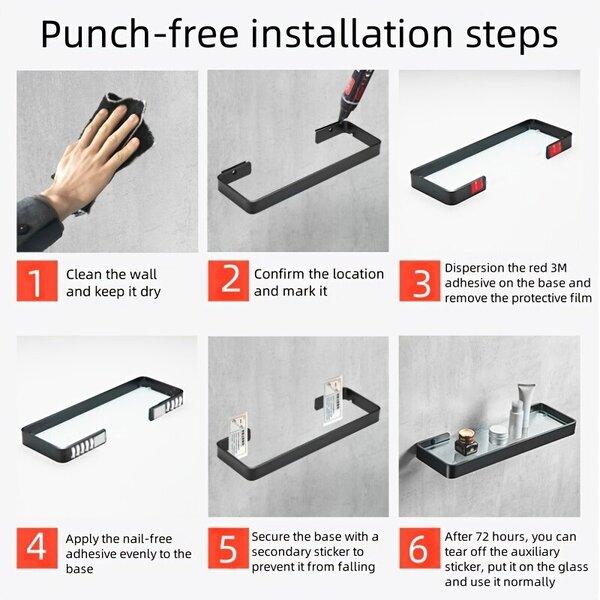 Punch-free installation steps

1 Clean the wall and keep it dry

2 Confirm the location and mark it

3 Dispersion the red 3M adhesive on the base and remove the protective film

4 Apply the nail-free adhesive evenly to the base

5 Secure the base with a secondary sticker to prevent it from falling

6 After 72 hours, you can tear off the auxiliary sticker, put it on the glass and use it normally