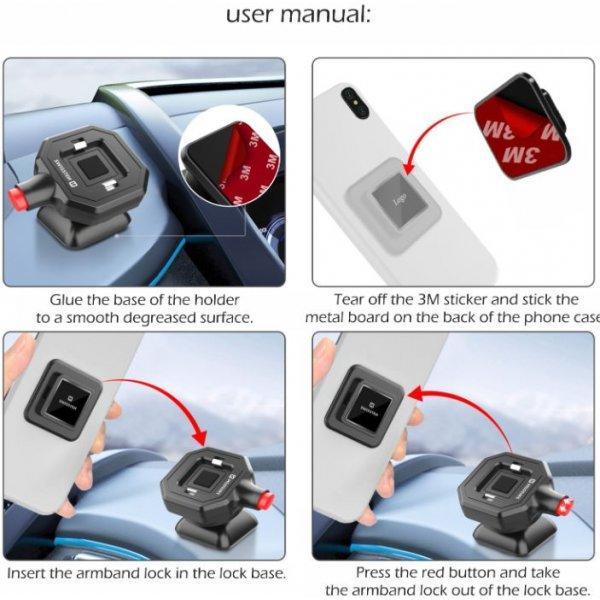 user manual:

3M
3M
3M
3M
3M

Logo

Glue the base of the holder to a smooth degreased surface.

Tear off the 3M sticker and stick the metal board on the back of the phone case

Insert the armband lock in the lock base.

Press the red button and take the armband lock out of the lock base.