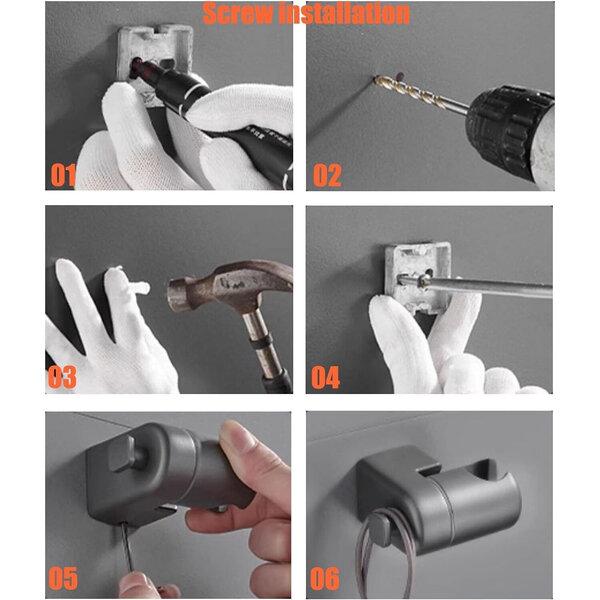 Screw installation

01

02

03

04

05

06