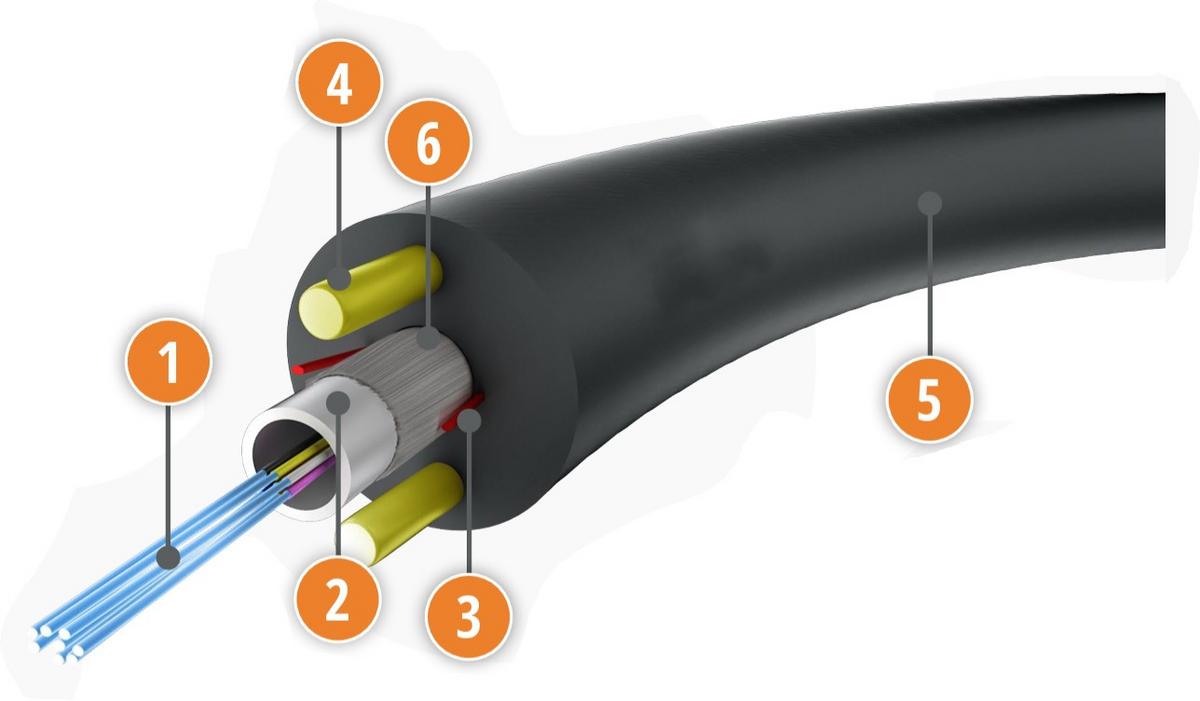 4
6
1
5
2
3