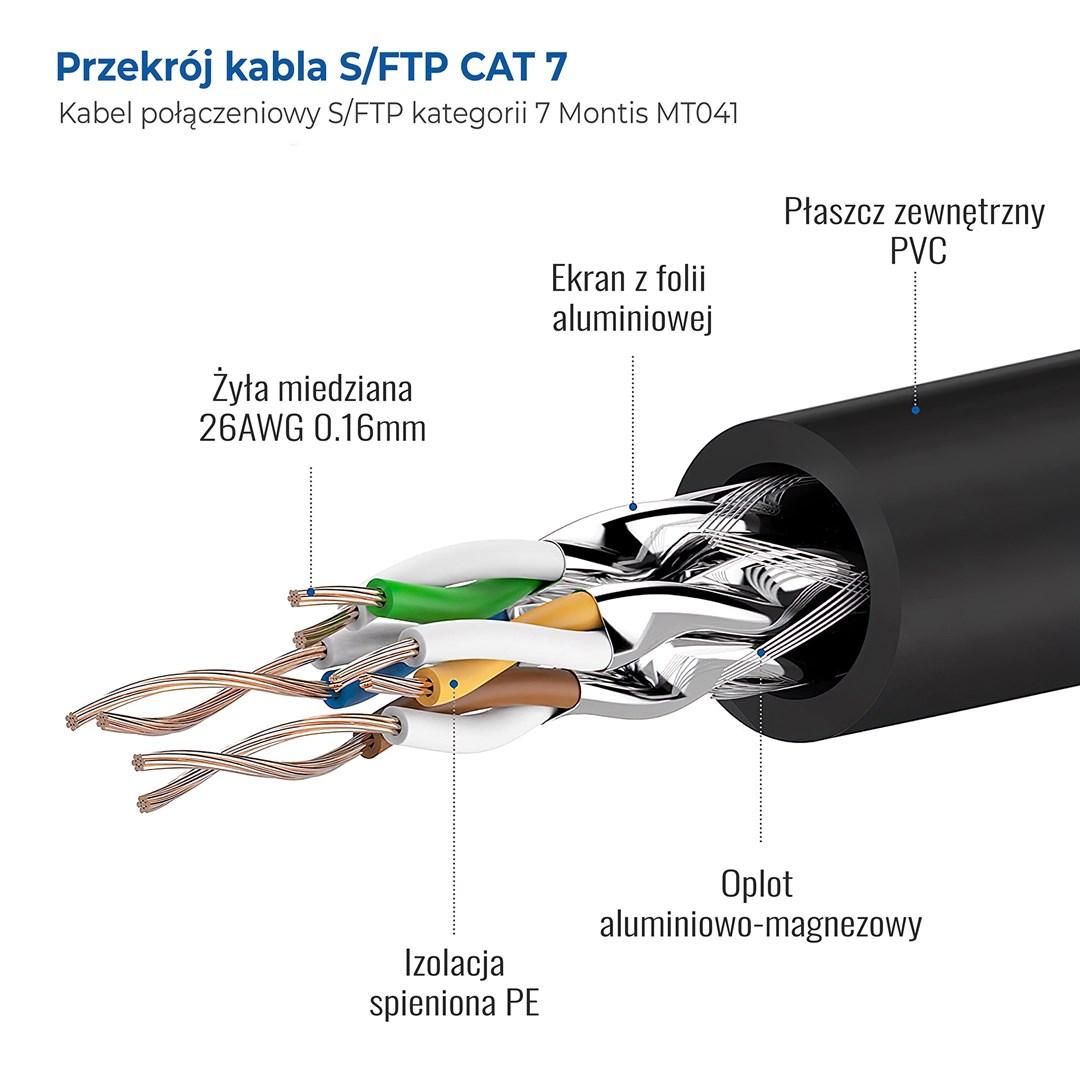 Przekrój kabla S/FTP CAT 7

Kabel połączeniowy S/FTP kategorii 7 Montis MT041

Płaszcz zewnętrzny PVC

Ekran z folii aluminiowej

Żyła miedziana 26AWG 0.16mm

Oplot aluminiowo-magnezowy

Izolacja spieniona PE