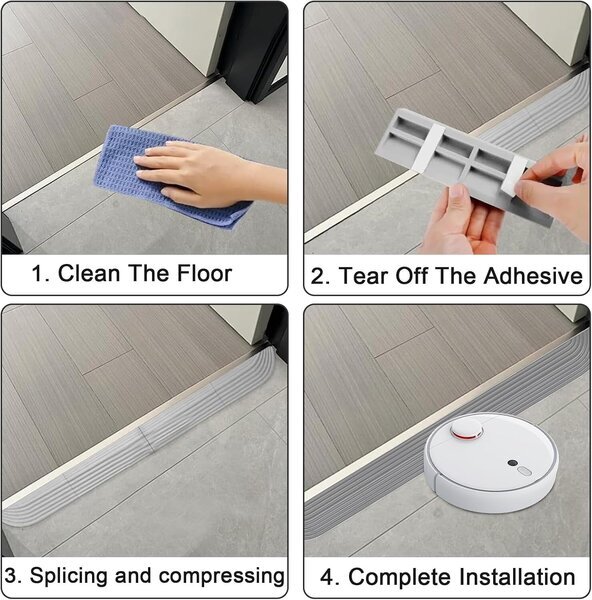 1. Clean The Floor

2. Tear Off The Adhesive

3. Splicing and compressing

4. Complete Installation