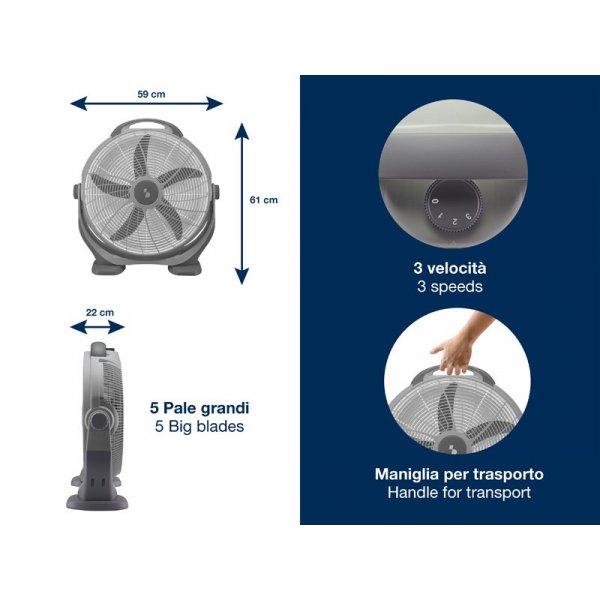 59 cm

61 cm

22 cm

5 Pale grandi
5 Big blades

0 1 2 3

3 velocità
3 speeds

Maniglia per trasporto
Handle for transport