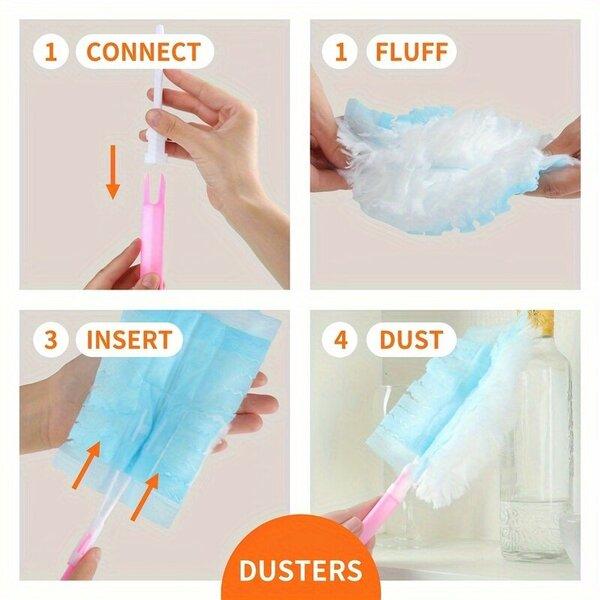 1 CONNECT

1 FLUFF

3 INSERT

4 DUST

DUSTERS