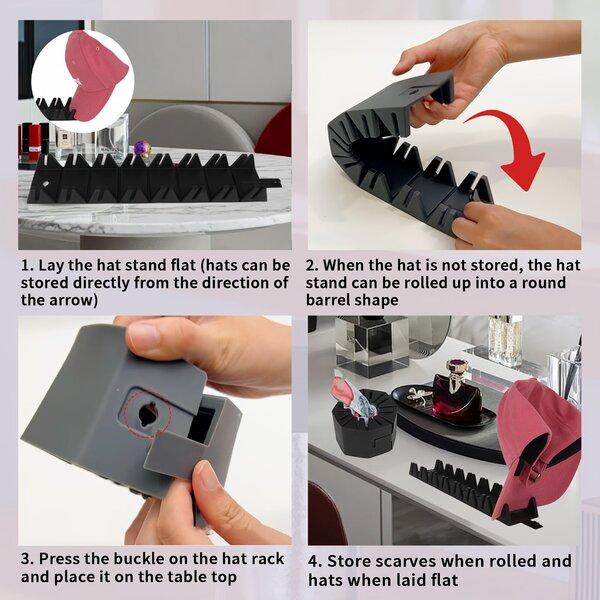 1. Lay the hat stand flat (hats can be stored directly from the direction of the arrow)

2. When the hat is not stored, the hat stand can be rolled up into a round barrel shape

3. Press the buckle on the hat rack and place it on the table top

4. Store scarves when rolled and hats when laid flat