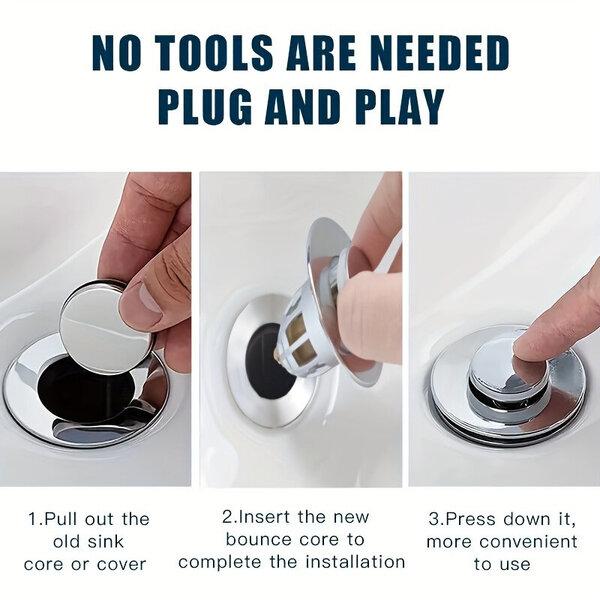 NO TOOLS ARE NEEDED
PLUG AND PLAY

1.Pull out the old sink core or cover

2.Insert the new bounce core to complete the installation

3.Press down it, more convenient to use