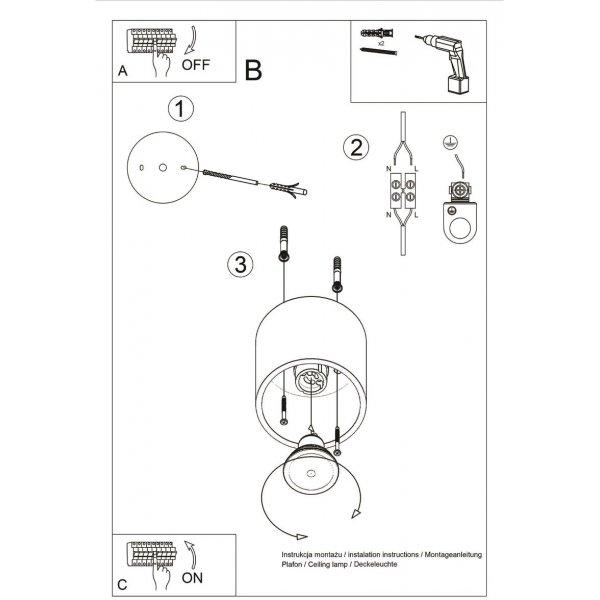 A
OFF
B
x2
1
2
N
L
N
L
3
C
ON
Instrukcja montażu / instalation instructions / Montageanleitung
Plafon / Ceiling lamp / Deckeleuchte