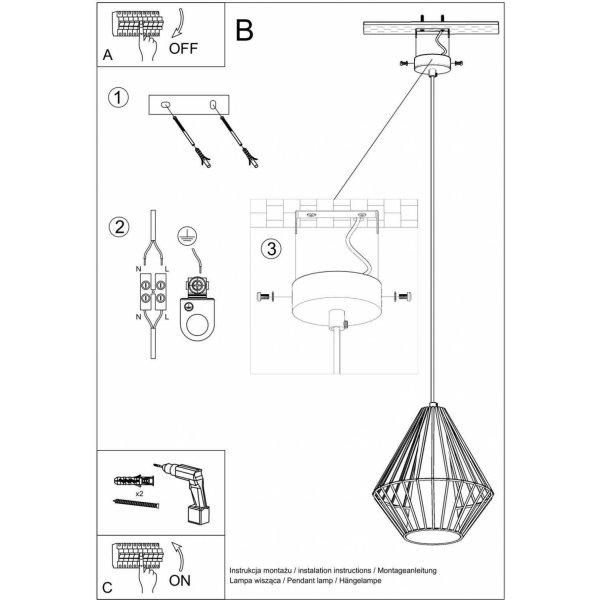 A
OFF

B

1

2

N L

N L

3

x2

C
ON

Instrukcja montażu / instalation instructions / Montageanleitung
Lampa wisząca / Pendant lamp / Hängelampe