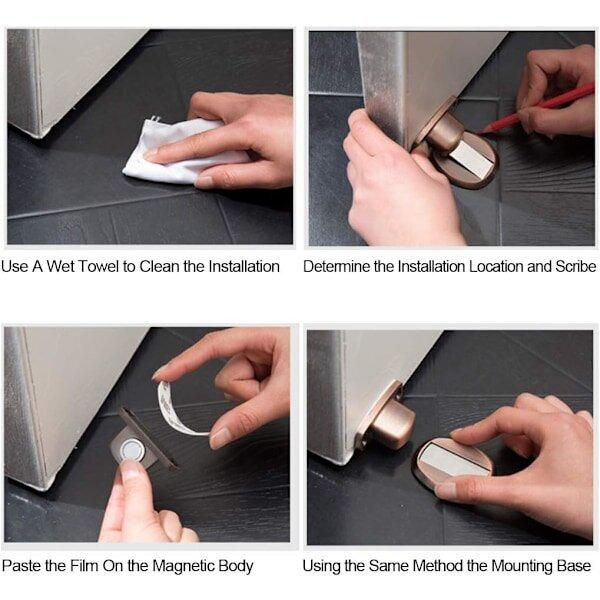 Use A Wet Towel to Clean the Installation

Determine the Installation Location and Scribe

Paste the Film On the Magnetic Body

Using the Same Method the Mounting Base