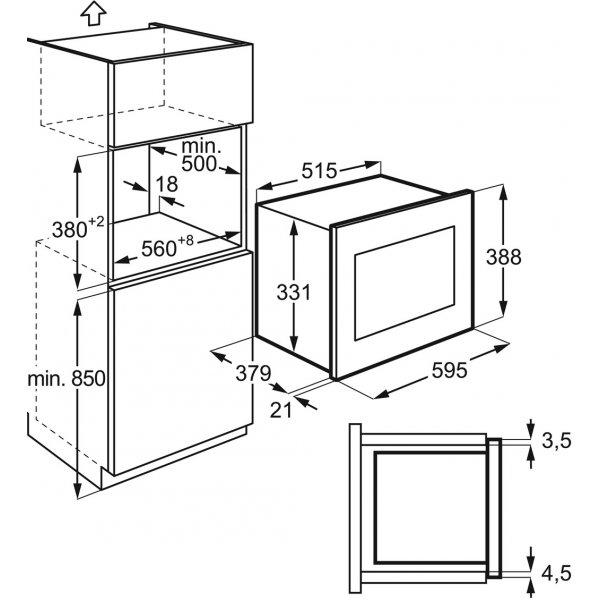 min.
500

18

$380^{+2}$

$560^{+8}$

min. 850

515

331

388

379

21

595

3,5

4,5