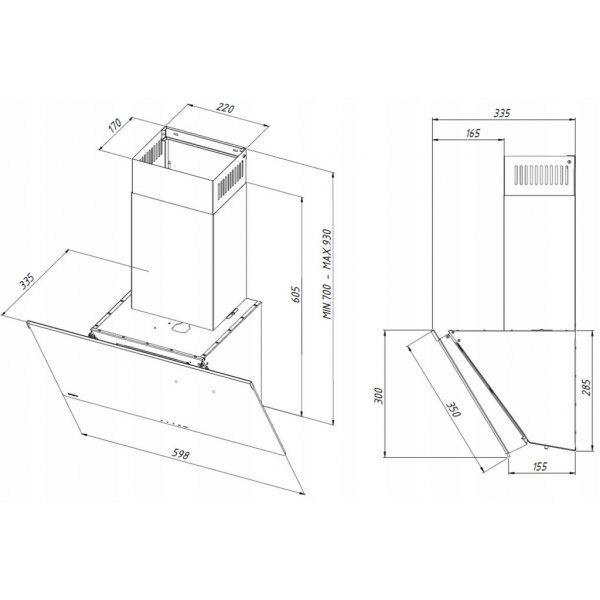 220
170
335
605
MIN.700 – MAX.930
598
335
165
300
350
285
155