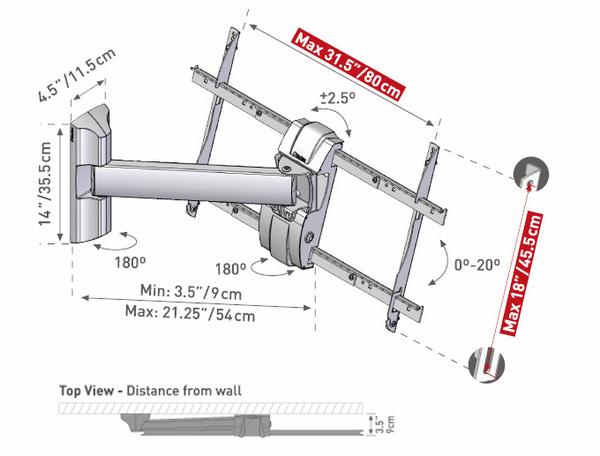 4.5"/11.5 cm

Max 31.5"/80 cm

±2.5º

14"/35.5 cm

180º

180º

0º-20º

Max 18"/45.5 cm

Min: 3.5"/9 cm
Max: 21.25"/54 cm

Top View - Distance from wall

3.5"
9 cm