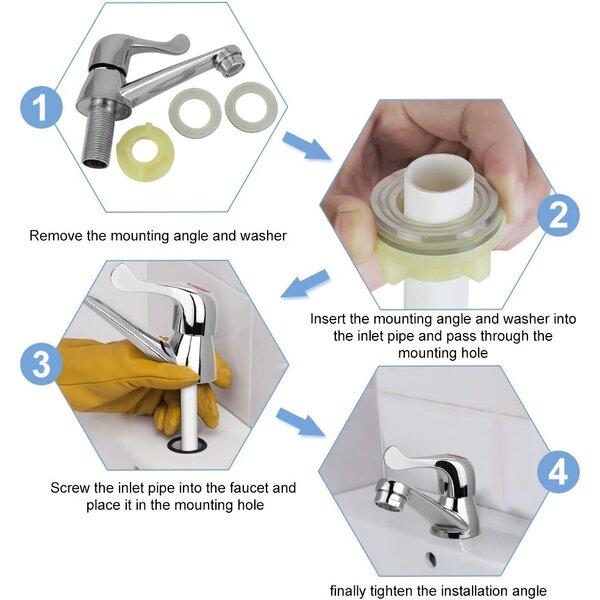 1

Remove the mounting angle and washer

2

Insert the mounting angle and washer into the inlet pipe and pass through the mounting hole

3

Screw the inlet pipe into the faucet and place it in the mounting hole

4

finally tighten the installation angle