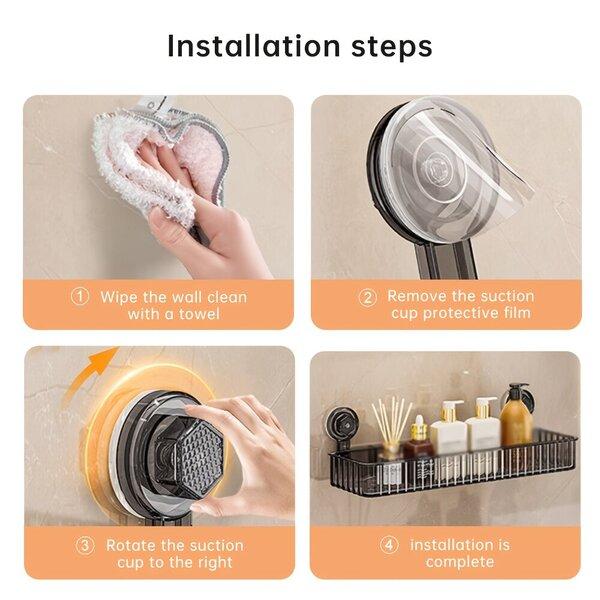 Installation steps

① Wipe the wall clean with a towel

② Remove the suction cup protective film

③ Rotate the suction cup to the right

④ installation is complete