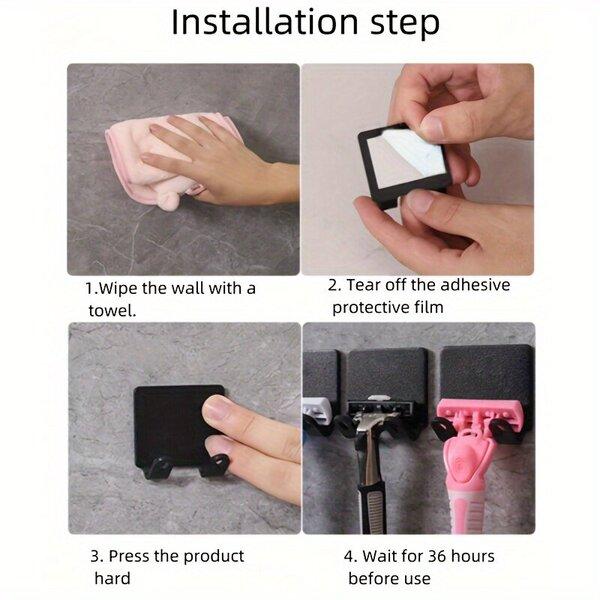 Installation step

1.Wipe the wall with a towel.

2. Tear off the adhesive protective film

3. Press the product hard

4. Wait for 36 hours before use