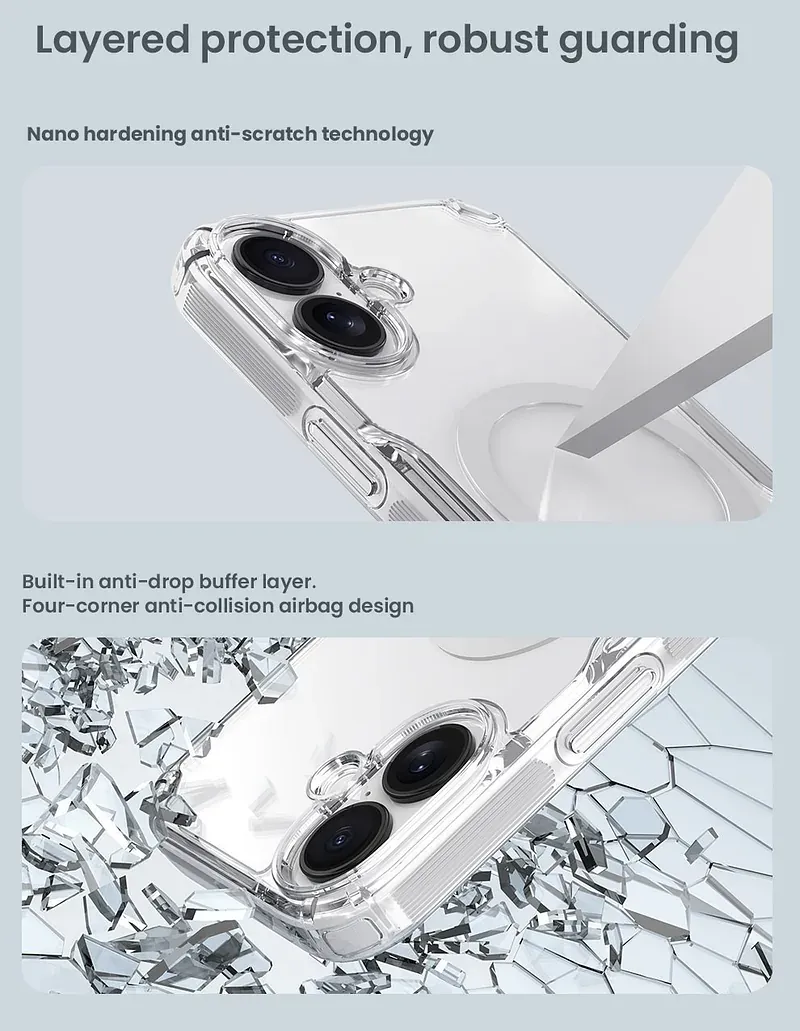 Layered protection, robust guarding

Nano hardening anti-scratch technology

Built-in anti-drop buffer layer.
Four-corner anti-collision airbag design