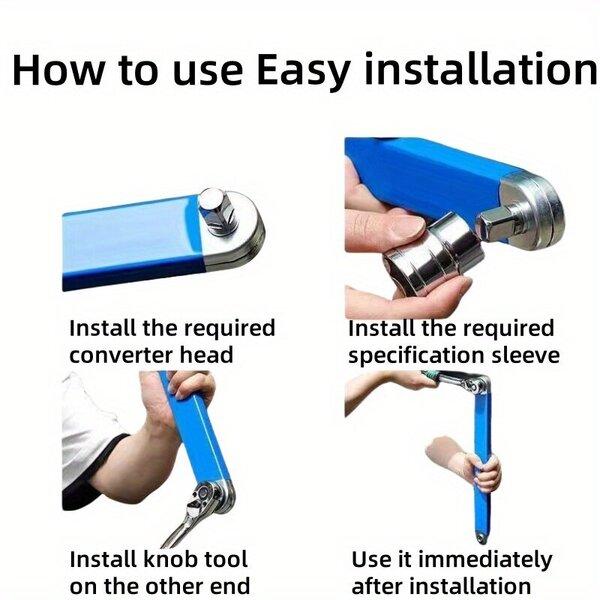 How to use Easy installation

Install the required converter head

Install the required specification sleeve

Install knob tool on the other end

Use it immediately after installation