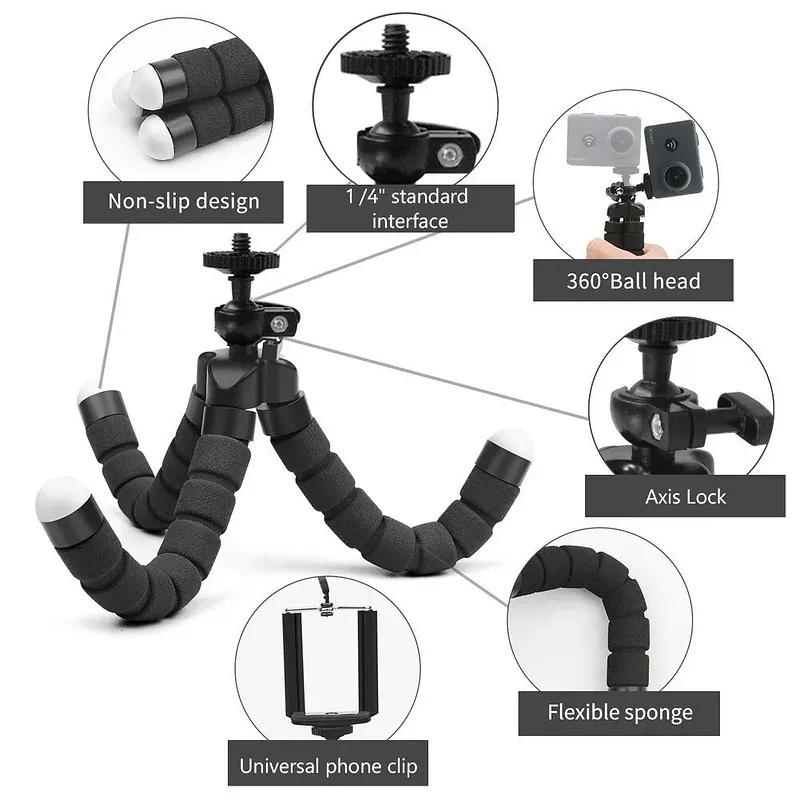 Non-slip design

1/4" standard interface

360°Ball head

Axis Lock

Flexible sponge

Universal phone clip