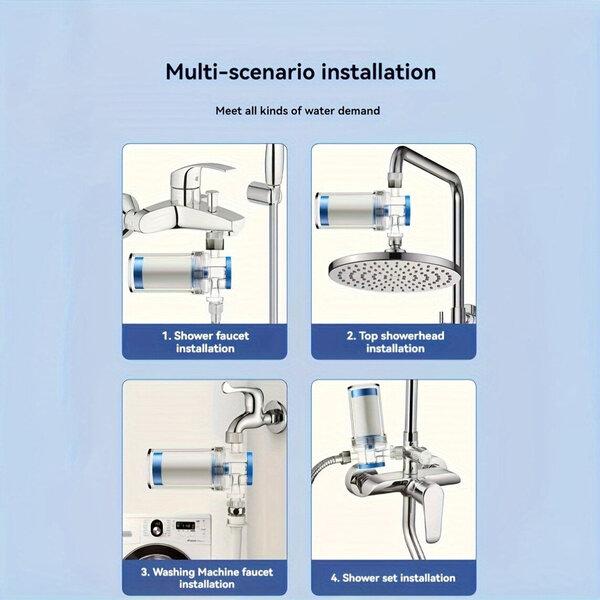 Multi-scenario installation

Meet all kinds of water demand

1. Shower faucet installation

2. Top showerhead installation

3. Washing Machine faucet installation

4. Shower set installation