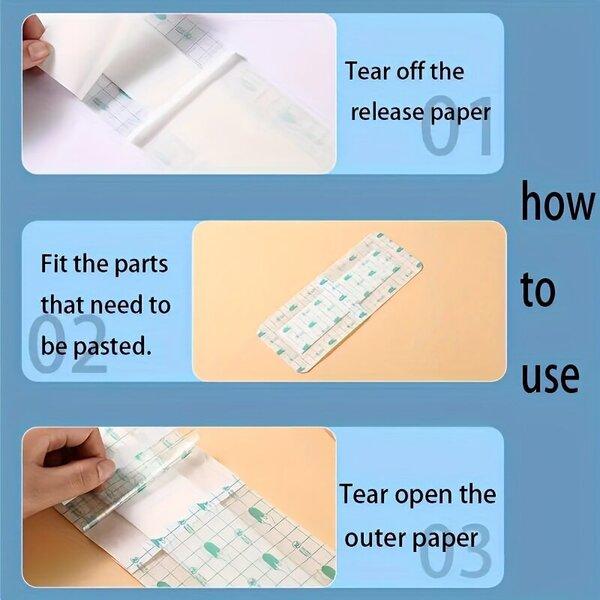 Tear off the release paper
01

how to use

Fit the parts that need to be pasted.
02

Tear open the outer paper
03