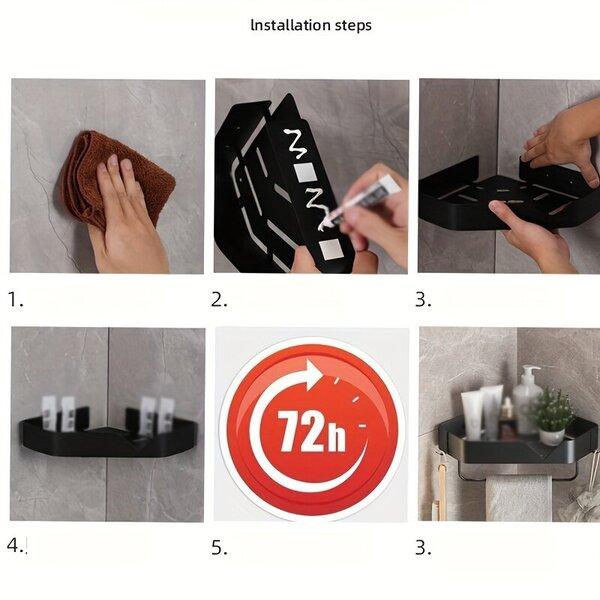 Installation steps

1.

2.

3.

4.

72h

5.

3.