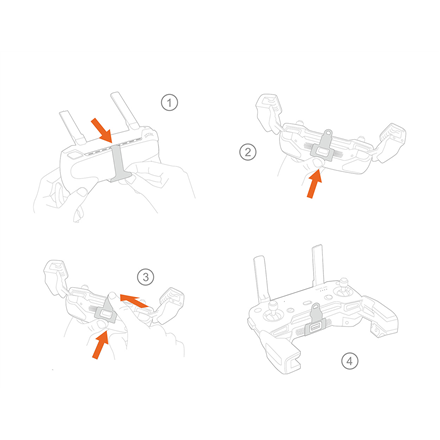 ①

②

③

④