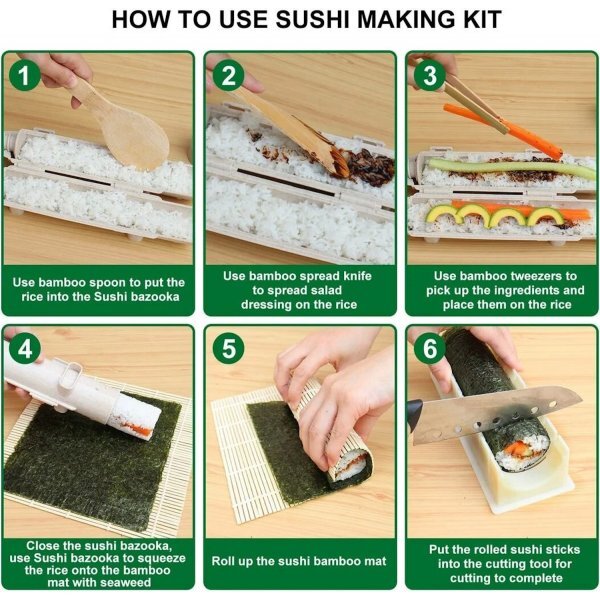 HOW TO USE SUSHI MAKING KIT

1

Use bamboo spoon to put the rice into the Sushi bazooka

2

Use bamboo spread knife to spread salad dressing on the rice

3

Use bamboo tweezers to pick up the ingredients and place them on the rice

4

Close the sushi bazooka, use Sushi bazooka to squeeze the rice onto the bamboo mat with seaweed

5

Roll up the sushi bamboo mat

6

Put the rolled sushi sticks into the cutting tool for cutting to complete