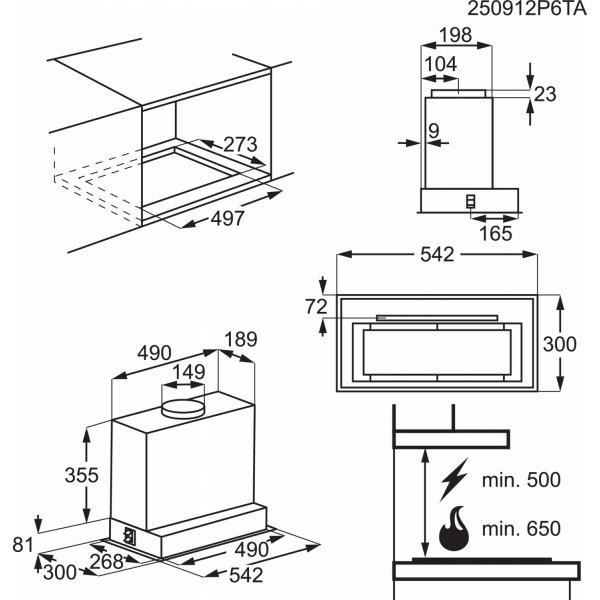 250912P6TA

273
497

198
104
23
9
165

542
72
300

490
189
149
355
81
300
268
490
542

min. 500
min. 650