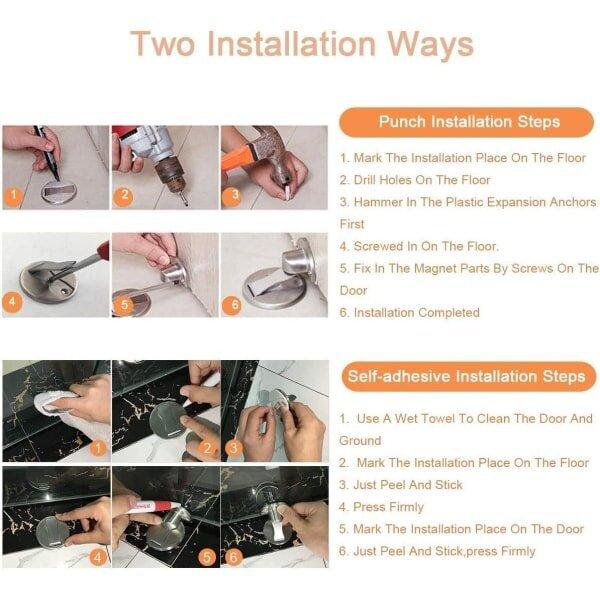 Two Installation Ways

1

2

3

4

5

6

Punch Installation Steps

1. Mark The Installation Place On The Floor
2. Drill Holes On The Floor
3. Hammer In The Plastic Expansion Anchors First
4. Screwed In On The Floor.
5. Fix In The Magnet Parts By Screws On The Door
6. Installation Completed

1

2

3

4

5

6

Self-adhesive Installation Steps

1. Use A Wet Towel To Clean The Door And Ground
2. Mark The Installation Place On The Floor
3. Just Peel And Stick
4. Press Firmly
5. Mark The Installation Place On The Door
6. Just Peel And Stick,press Firmly