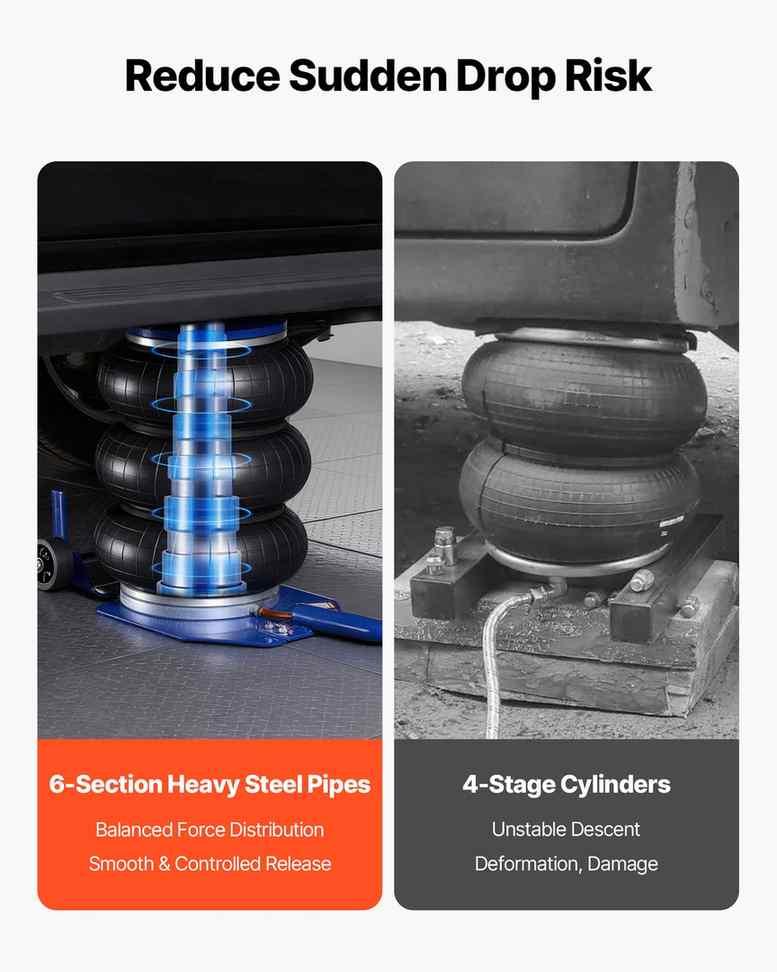 Reduce Sudden Drop Risk

6-Section Heavy Steel Pipes

Balanced Force Distribution

Smooth & Controlled Release

4-Stage Cylinders

Unstable Descent

Deformation, Damage