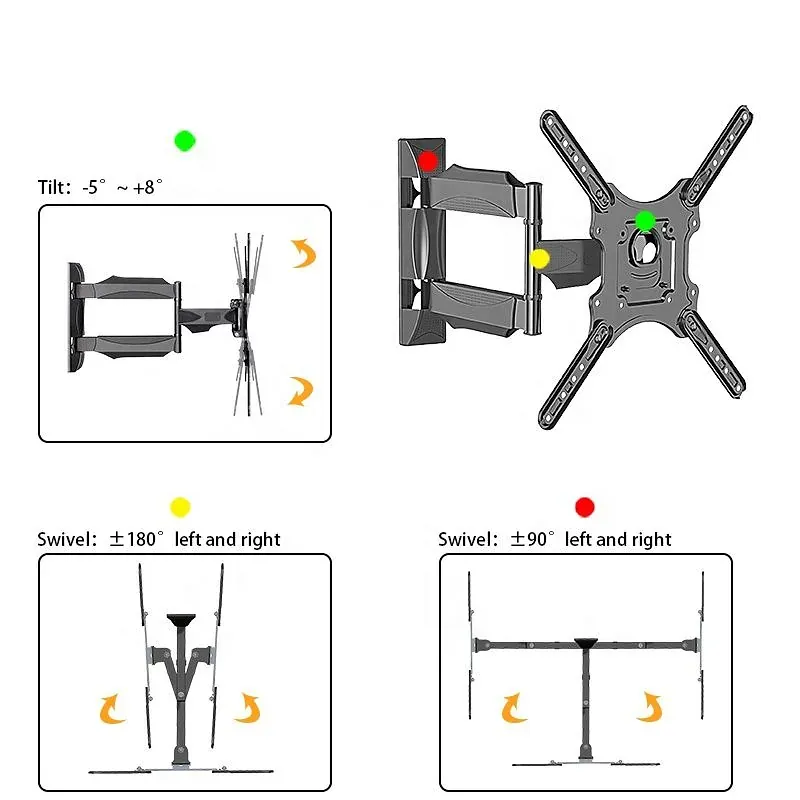 Tilt: -5° ~ +8°

Swivel: ±180° left and right

Swivel: ±90° left and right