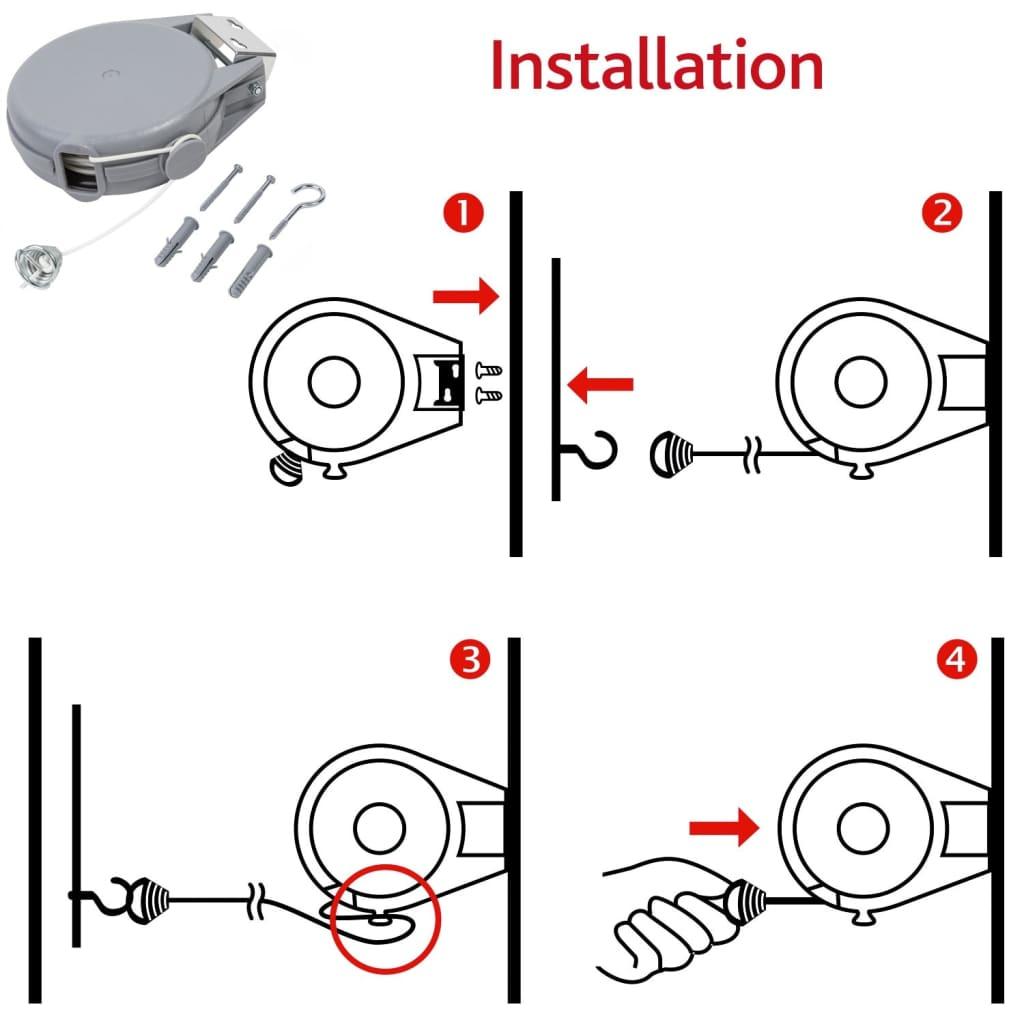 Installation

1

2

3

4