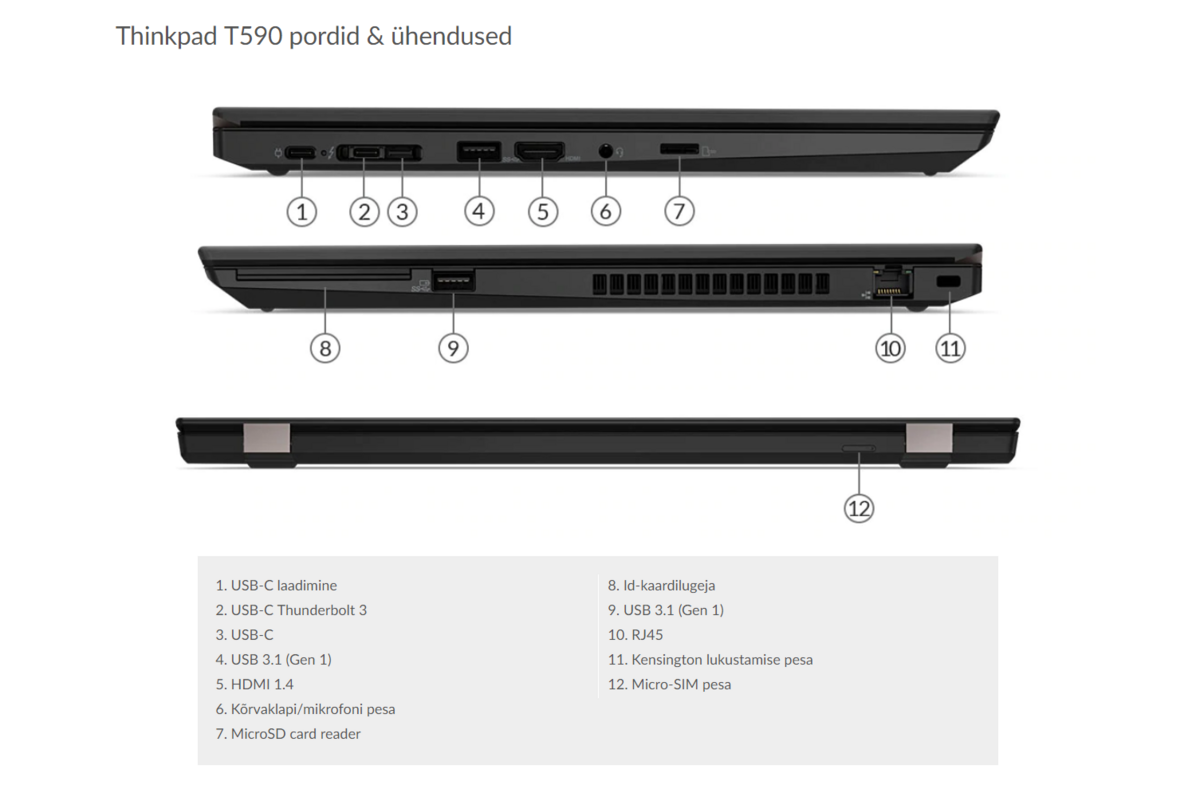 Thinkpad T590 pordid & ühendused

1 2 3 4 5 6 7

8 9 10 11

12

1. USB-C laadimine
2. USB-C Thunderbolt 3
3. USB-C
4. USB 3.1 (Gen 1)
5. HDMI 1.4
6. Kõrvaklapi/mikrofoni pesa
7. MicroSD card reader

8. Id-kaardilugeja
9. USB 3.1 (Gen 1)
10. RJ45
11. Kensington lukustamise pesa
12. Micro-SIM pesa