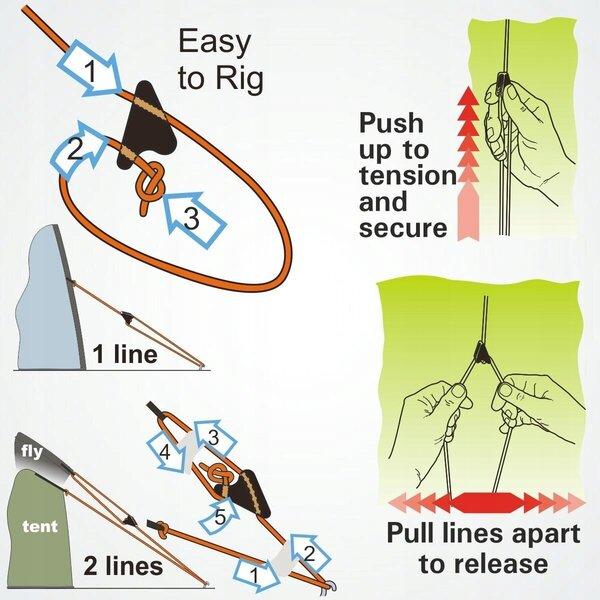 Easy to Rig

1

2

3

1 line

fly

tent

2 lines

4

3

5

1

2

Push up to tension and secure

Pull lines apart to release