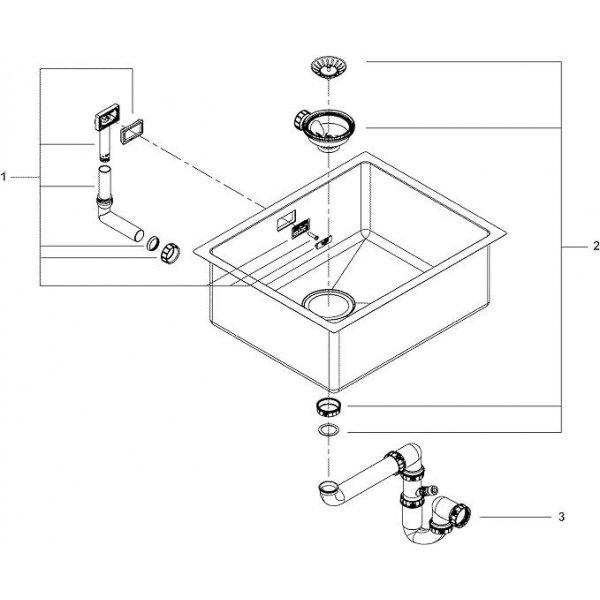 1

2

3