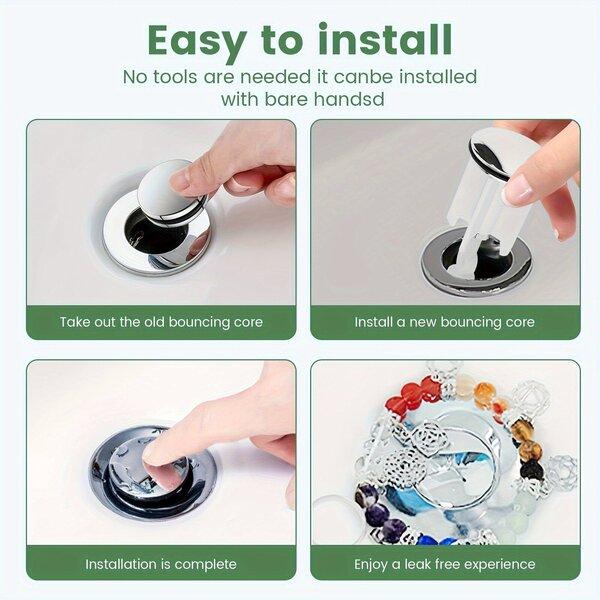 Easy to install

No tools are needed it canbe installed with bare handsd

Take out the old bouncing core

Install a new bouncing core

Installation is complete

Enjoy a leak free experience