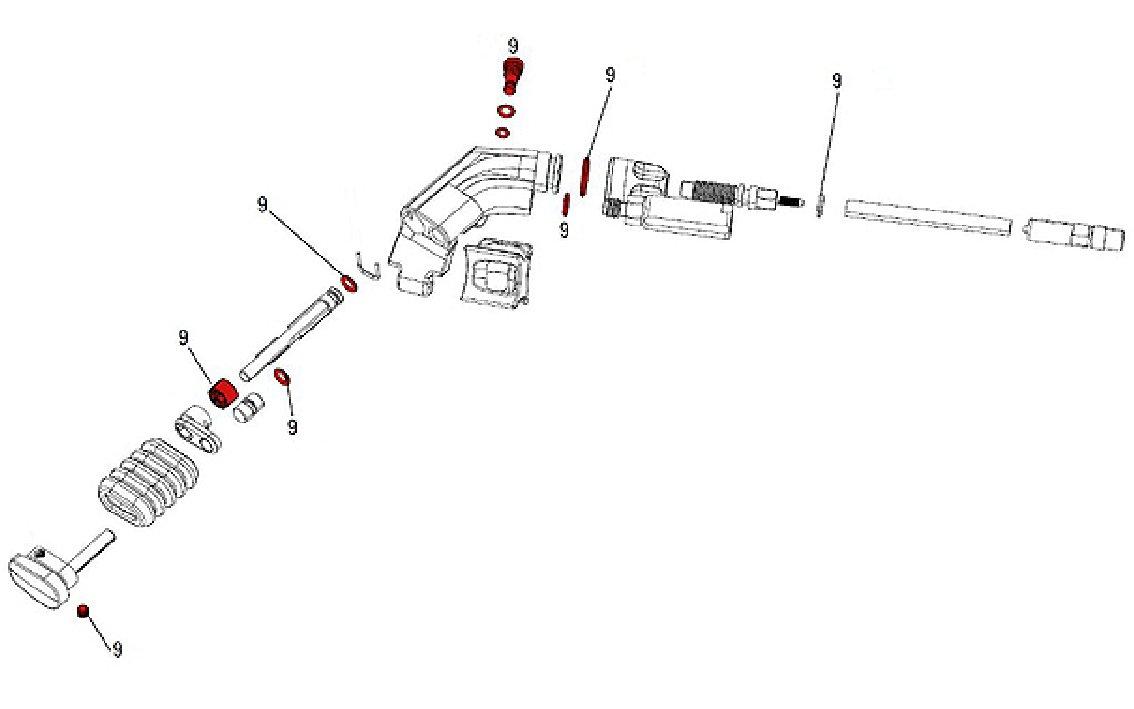 9
9
9
9
9
9
9
9