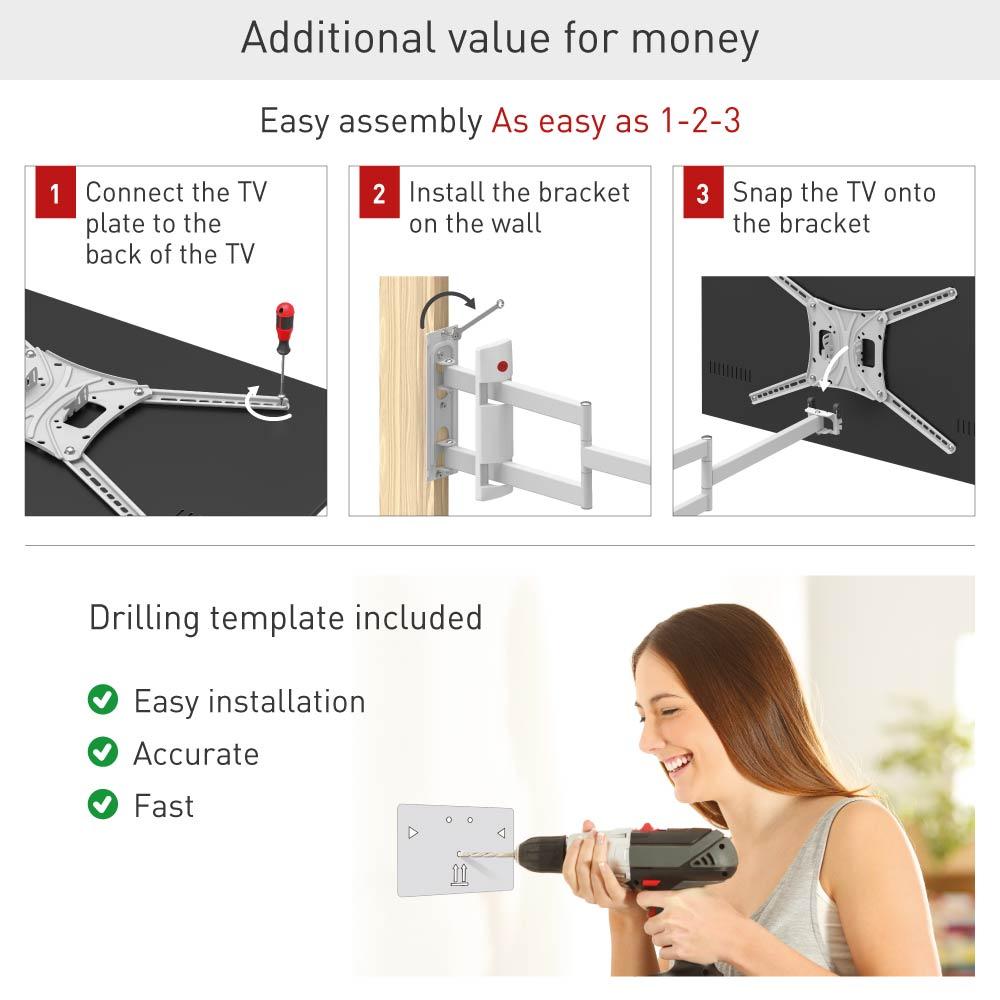 Additional value for money

Easy assembly As easy as 1-2-3

1 Connect the TV plate to the back of the TV

2 Install the bracket on the wall

3 Snap the TV onto the bracket

Drilling template included

Easy installation

Accurate

Fast