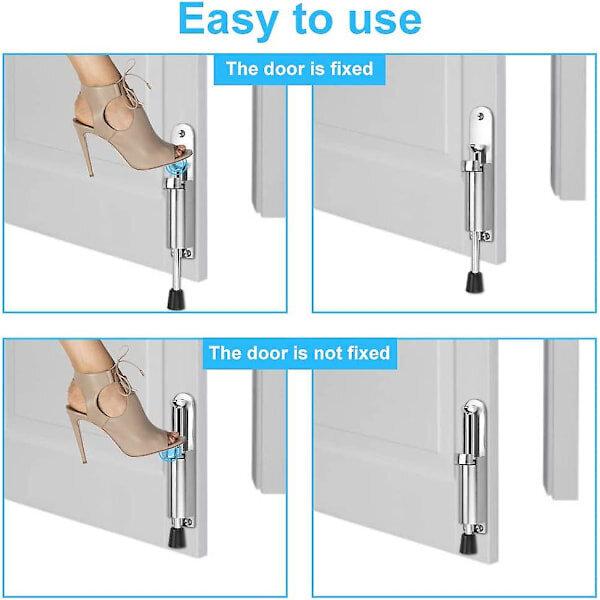 Easy to use

The door is fixed

The door is not fixed