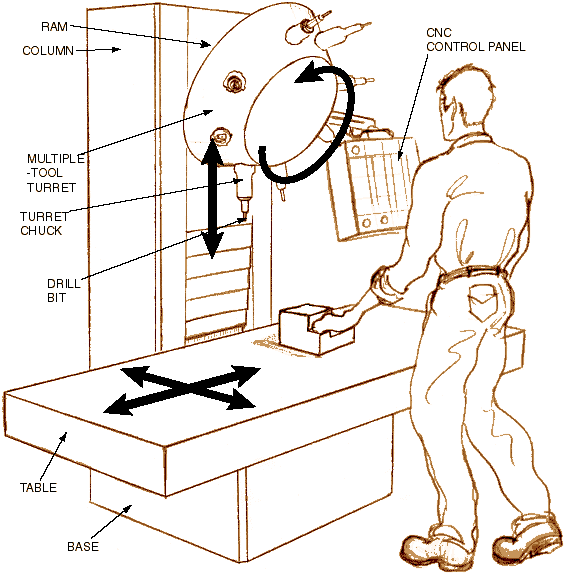 RAM
COLUMN
CNC
CONTROL PANEL
MULTIPLE
-TOOL
TURRET
TURRET
CHUCK
DRILL
BIT
TABLE
BASE