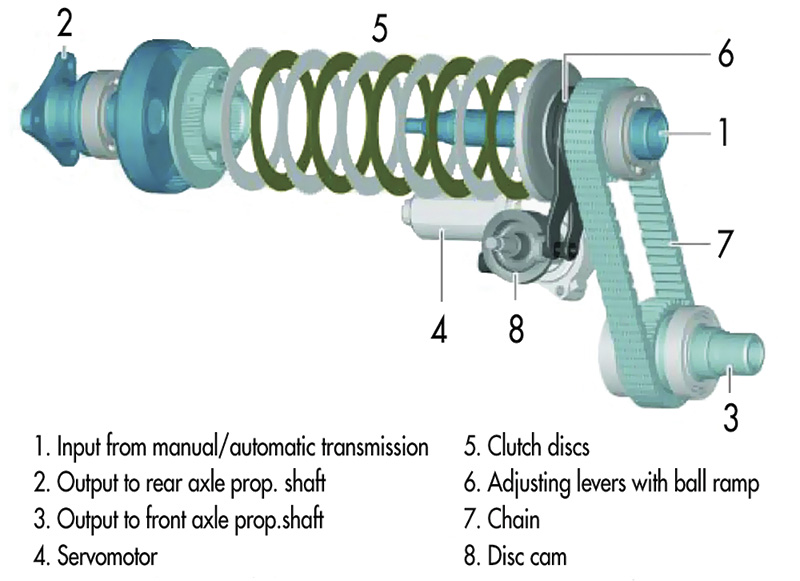 2

5

6

1

7

4

8

3

1. Input from manual/automatic transmission
2. Output to rear axle prop. shaft
3. Output to front axle prop.shaft
4. Servomotor

5. Clutch discs
6. Adjusting levers with ball ramp
7. Chain
8. Disc cam